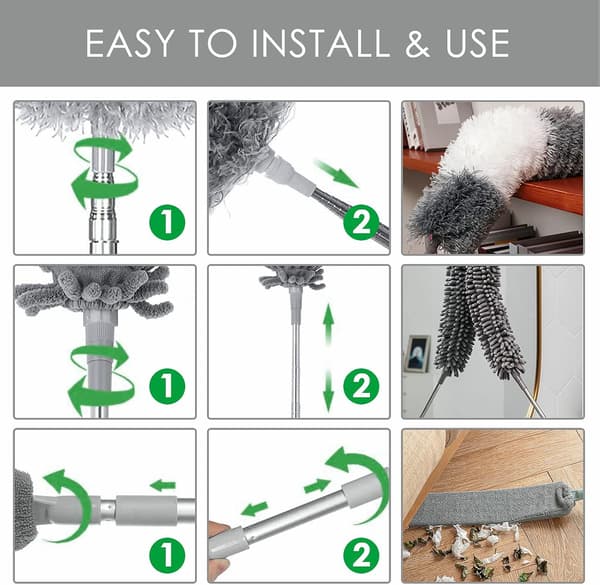 EASY TO INSTALL & USE

1

2

1

2

1

2