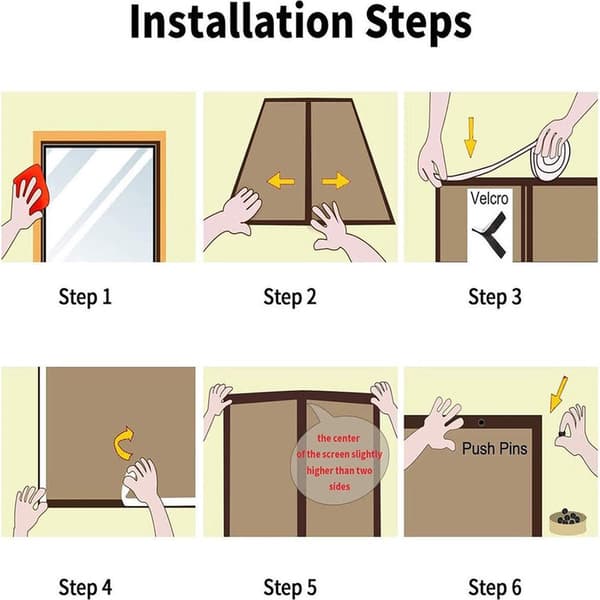 Installation Steps

Step 1

Step 2

Velcro

Step 3

Step 4

the center of the screen slightly higher than two sides

Step 5

Push Pins

Step 6