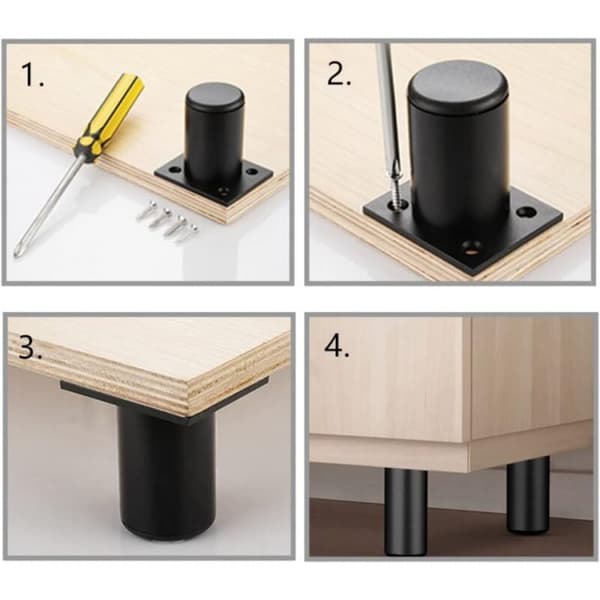 1.

2.

3.

4.