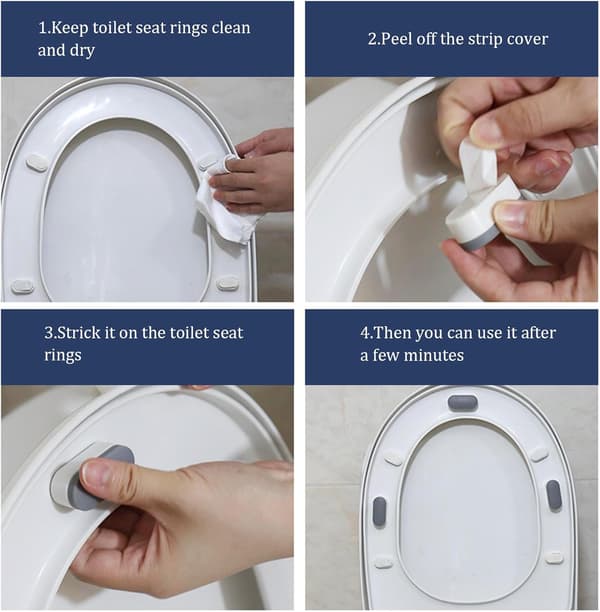 1.Keep toilet seat rings clean and dry

2.Peel off the strip cover

3.Strick it on the toilet seat rings

4.Then you can use it after a few minutes