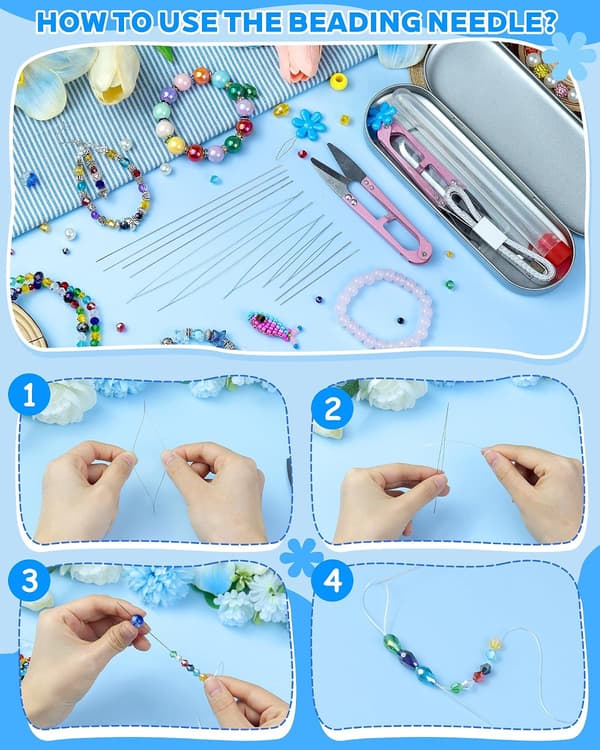 HOW TO USE THE BEADING NEEDLE?

1

2

3

4