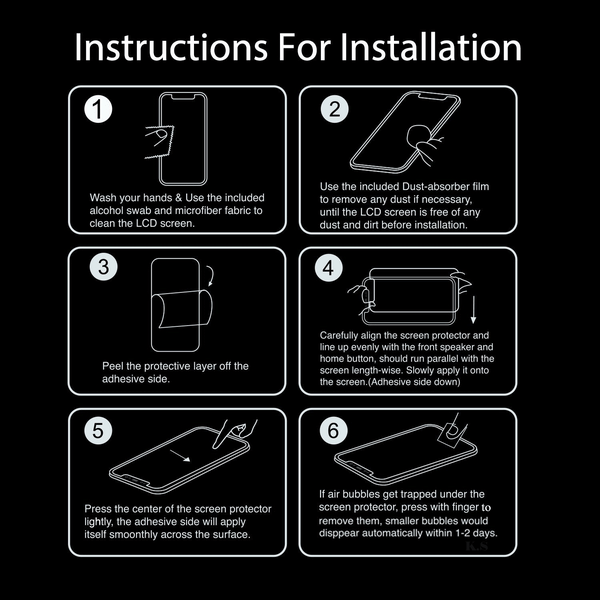 Instructions For Installation

1

Wash your hands & Use the included alcohol swab and microfiber fabric to clean the LCD screen.

2

Use the included Dust-absorber film to remove any dust if necessary, until the LCD screen is free of any dust and dirt before installation.

3

Peel the protective layer off the adhesive side.

4

Carefully align the screen protector and line up evenly with the front speaker and home button, should run parallel with the screen length-wise. Slowly apply it onto the screen.(Adhesive side down)

5

Press the center of the screen protector lightly, the adhesive side will apply itself smoonthly across the surface.

6

If air bubbles get trapped under the screen protector, press with finger to remove them, smaller bubbles would disppear automatically within 1-2 days.

K.S