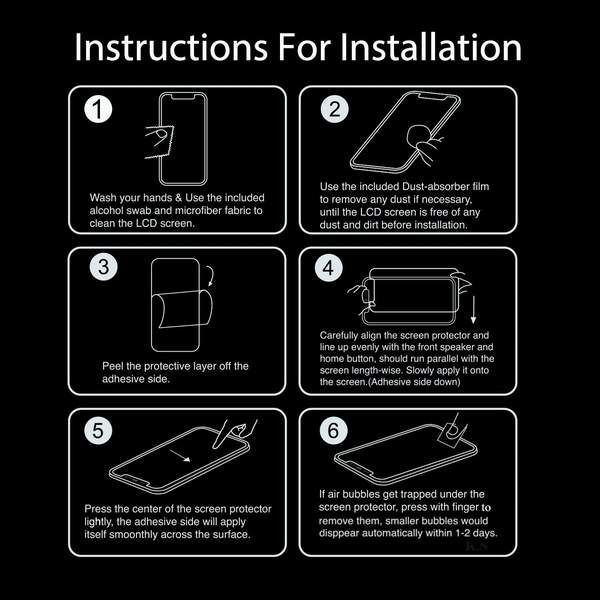 Instructions For Installation

1

Wash your hands & Use the included alcohol swab and microfiber fabric to clean the LCD screen.

2

Use the included Dust-absorber film to remove any dust if necessary, until the LCD screen is free of any dust and dirt before installation.

3

Peel the protective layer off the adhesive side.

4

Carefully align the screen protector and line up evenly with the front speaker and home button, should run parallel with the screen length-wise. Slowly apply it onto the screen.(Adhesive side down)

5

Press the center of the screen protector lightly, the adhesive side will apply itself smoonthly across the surface.

6

If air bubbles get trapped under the screen protector, press with finger to remove them, smaller bubbles would disppear automatically within 1-2 days.

K.S