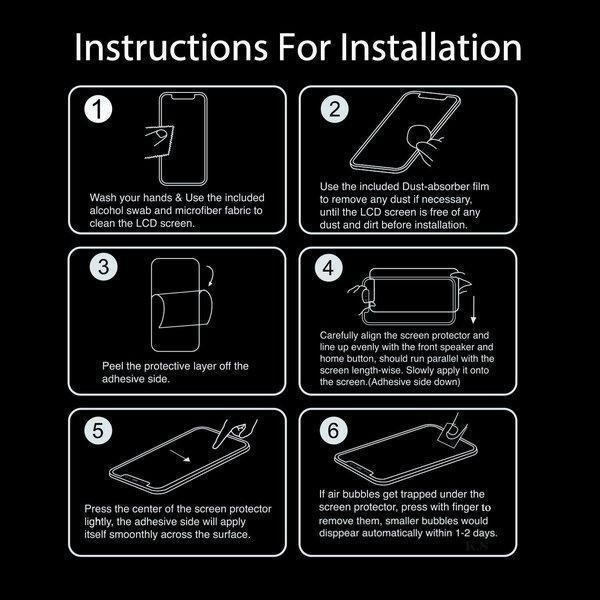 Instructions For Installation

1

Wash your hands & Use the included alcohol swab and microfiber fabric to clean the LCD screen.

2

Use the included Dust-absorber film to remove any dust if necessary, until the LCD screen is free of any dust and dirt before installation.

3

Peel the protective layer off the adhesive side.

4

Carefully align the screen protector and line up evenly with the front speaker and home button, should run parallel with the screen length-wise. Slowly apply it onto the screen.(Adhesive side down)

5

Press the center of the screen protector lightly, the adhesive side will apply itself smoonthly across the surface.

6

If air bubbles get trapped under the screen protector, press with finger to remove them, smaller bubbles would disppear automatically within 1-2 days.

K.S