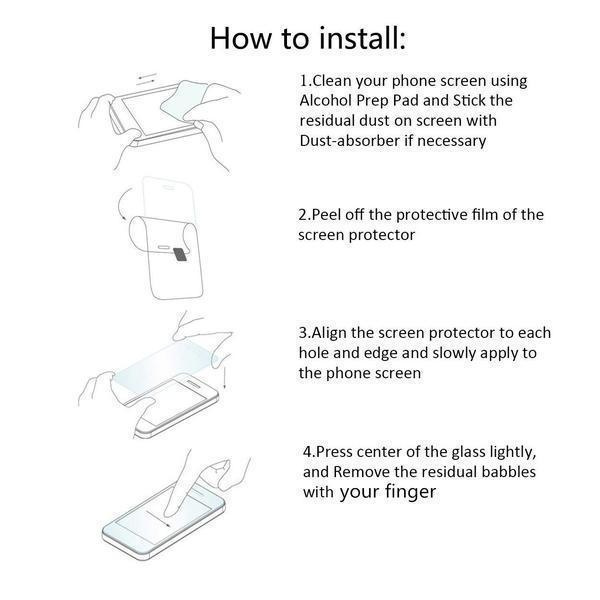 How to install:

1.Clean your phone screen using Alcohol Prep Pad and Stick the residual dust on screen with Dust-absorber if necessary

2.Peel off the protective film of the screen protector

3.Align the screen protector to each hole and edge and slowly apply to the phone screen

4.Press center of the glass lightly, and Remove the residual babbles with your finger