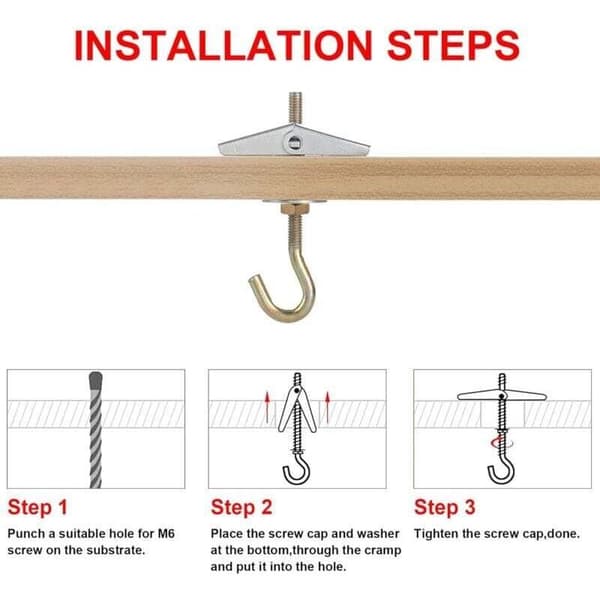 INSTALLATION STEPS

Step 1

Punch a suitable hole for M6 screw on the substrate.

Step 2

Place the screw cap and washer at the bottom,through the cramp and put it into the hole.

Step 3

Tighten the screw cap,done.