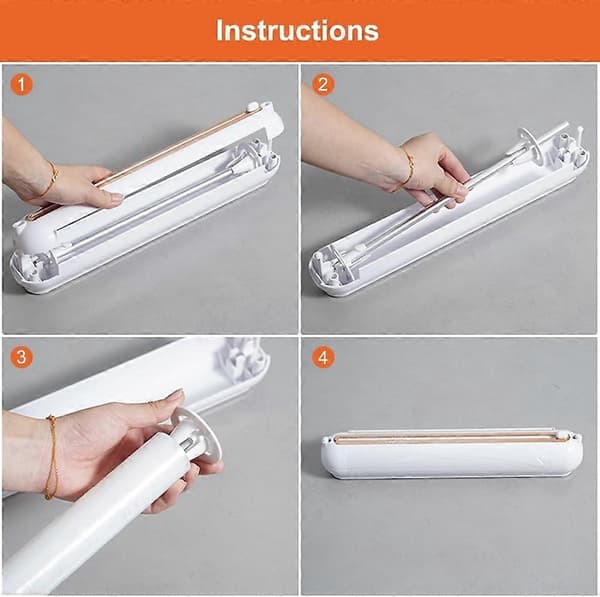 Instructions

1

2

3

4