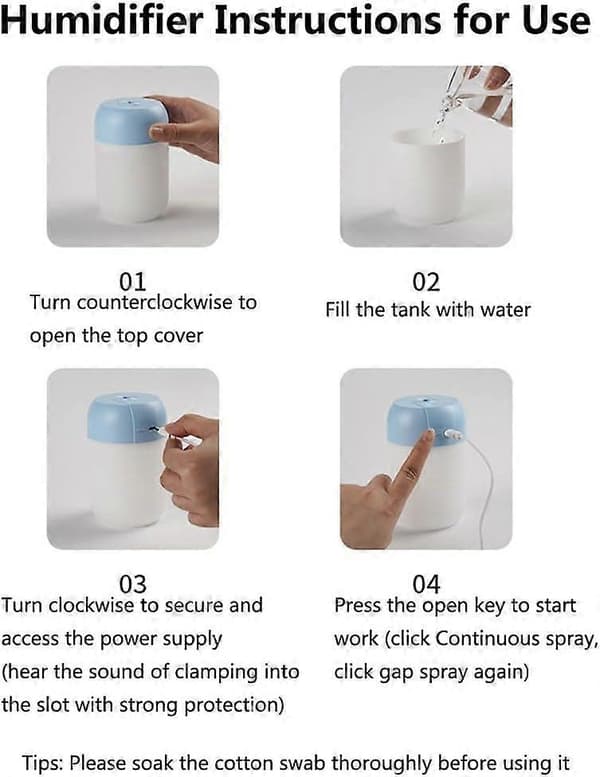 Humidifier Instructions for Use

01
Turn counterclockwise to open the top cover

02
Fill the tank with water

03
Turn clockwise to secure and access the power supply (hear the sound of clamping into the slot with strong protection)

04
Press the open key to start work (click Continuous spray, click gap spray again)

Tips: Please soak the cotton swab thoroughly before using it