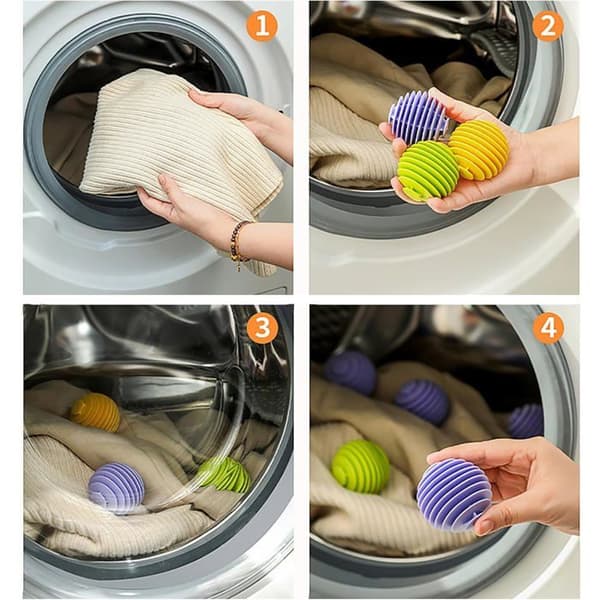 1

2

3

4