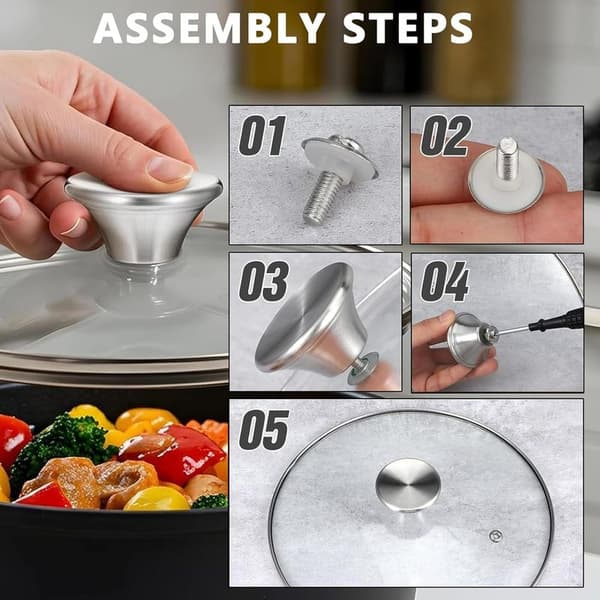 ASSEMBLY STEPS

01

02

03

04

05