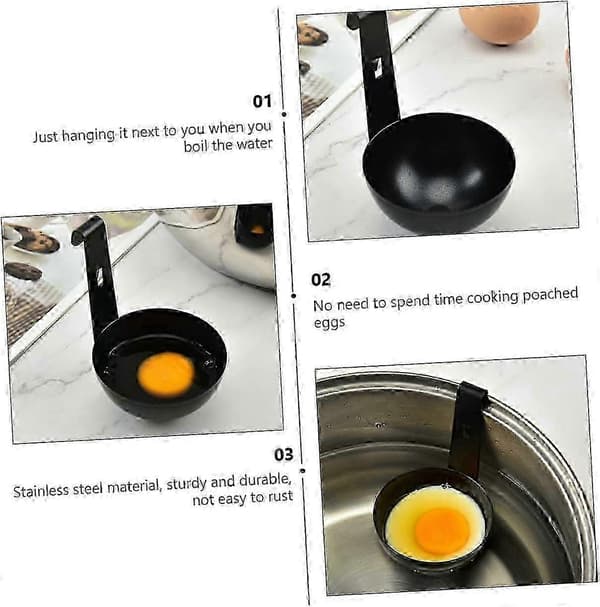 01
Just hanging it next to you when you boil the water

02
No need to spend time cooking poached eggs

03
Stainless steel material, sturdy and durable, not easy to rust