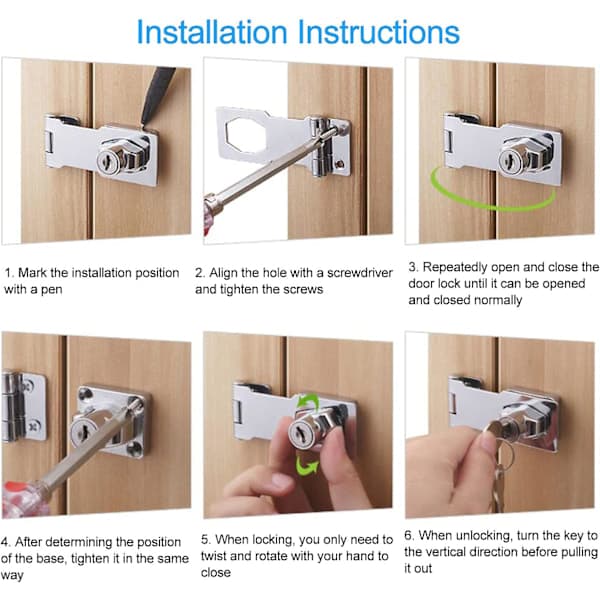 Installation Instructions

1. Mark the installation position with a pen

2. Align the hole with a screwdriver and tighten the screws

3. Repeatedly open and close the door lock until it can be opened and closed normally

4. After determining the position of the base, tighten it in the same way

5. When locking, you only need to twist and rotate with your hand to close

6. When unlocking, turn the key to the vertical direction before pulling it out