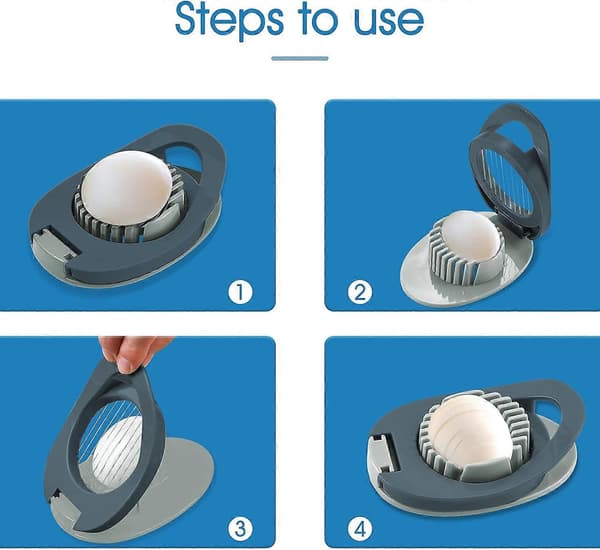 Steps to use

1

2

3

4