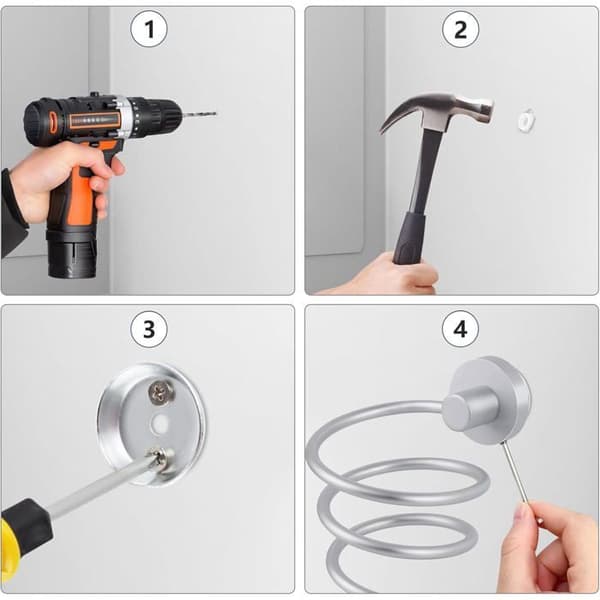 1

2

3

4