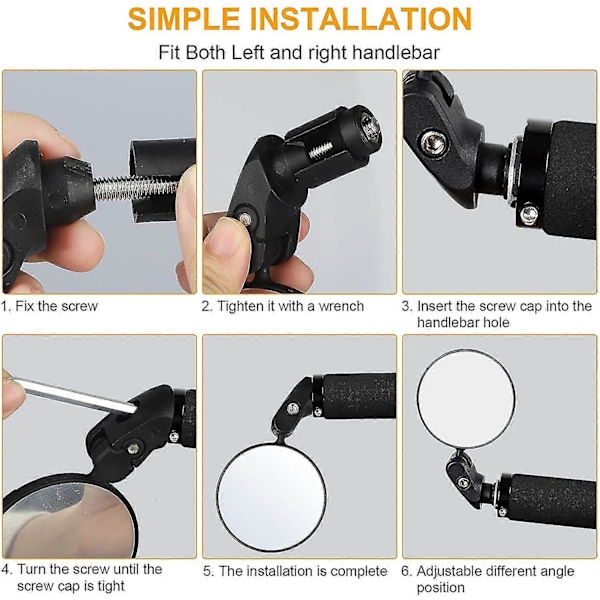 SIMPLE INSTALLATION

Fit Both Left and right handlebar

1. Fix the screw

2. Tighten it with a wrench

3. Insert the screw cap into the handlebar hole

4. Turn the screw until the screw cap is tight

5. The installation is complete

6. Adjustable different angle position