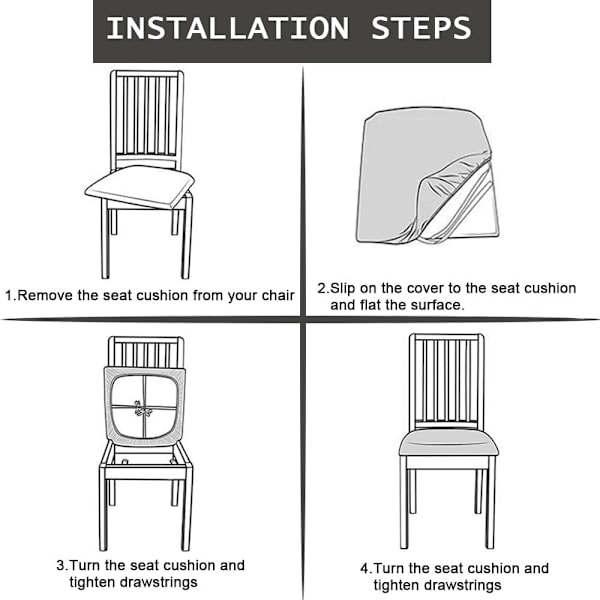 INSTALLATION STEPS

1.Remove the seat cushion from your chair

2.Slip on the cover to the seat cushion and flat the surface.

3.Turn the seat cushion and tighten drawstrings

4.Turn the seat cushion and tighten drawstrings