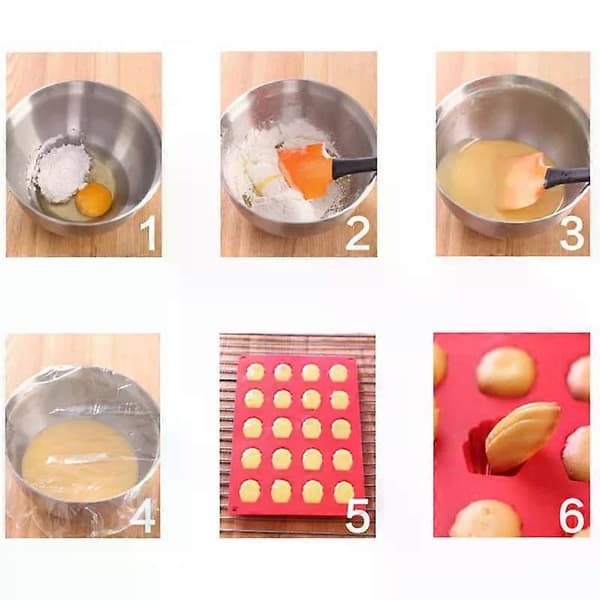 1
2
3
4
5
6