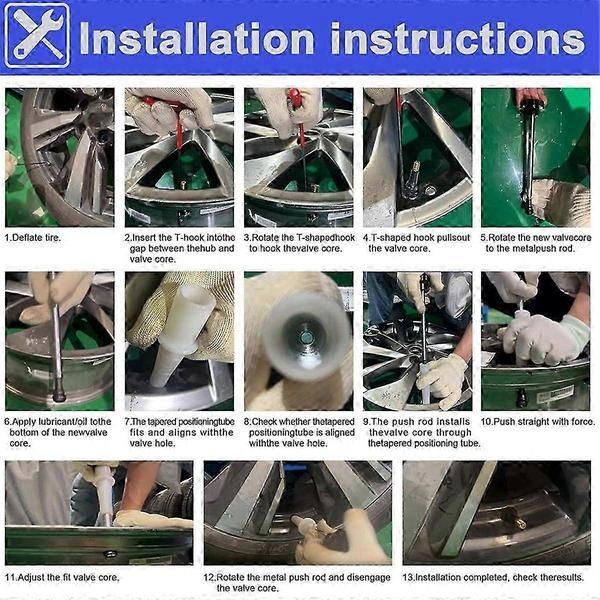 Installation instructions

1.Deflate tire.

2.Insert the T-hook intothe gap between thehub and valve core.

3.Rotate the T-shapedhook to hook thevalve core.

4.T-shaped hook pullsout the valve core.

5.Rotate the new valvecore to the metalpush rod.

6.Apply lubricant/oil tothe bottom of the newvalve core.

7.The tapered positioningtube fits and aligns withthe valve hole.

8.Check whether thetapered positioningtube is aligned withthe valve hole.

9.The push rod installs thevalve core through thetapered positioning tube.

10.Push straight with force.

11.Adjust the fit valve core.

12.Rotate the metal push rod and disengage the valve core.

13.Installation completed, check theresults.