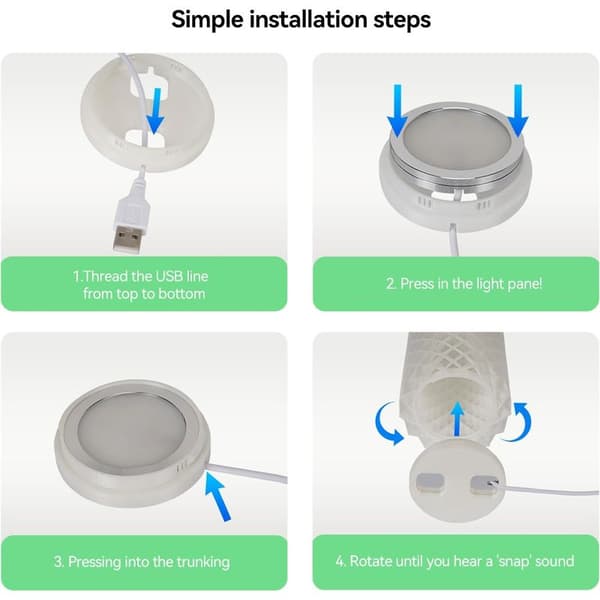 Simple installation steps

1.Thread the USB line from top to bottom

2. Press in the light pane!

3. Pressing into the trunking

4. Rotate until you hear a 'snap' sound