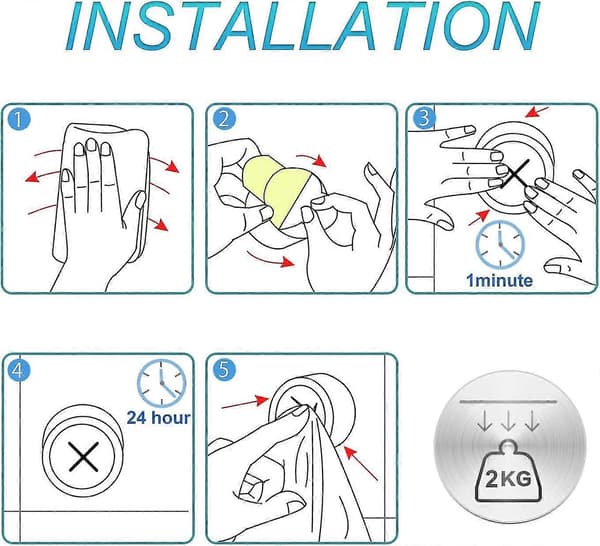 INSTALLATION

1

2

3

1minute

4

24 hour

5

2KG