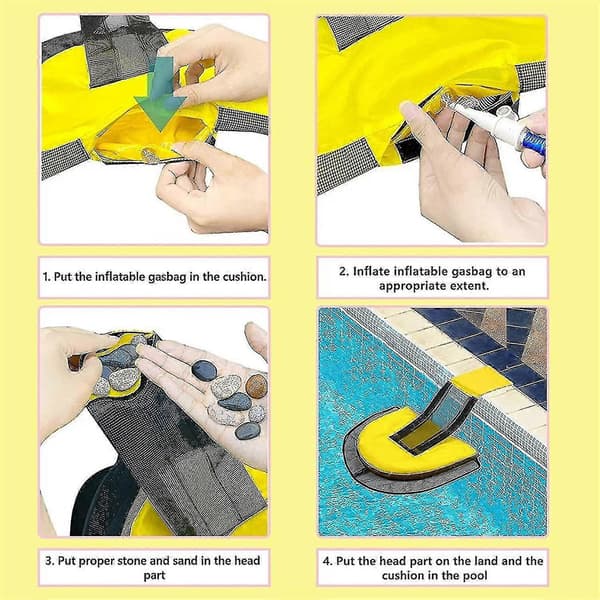 1. Put the inflatable gasbag in the cushion.

2. Inflate inflatable gasbag to an appropriate extent.

3. Put proper stone and sand in the head part

4. Put the head part on the land and the cushion in the pool