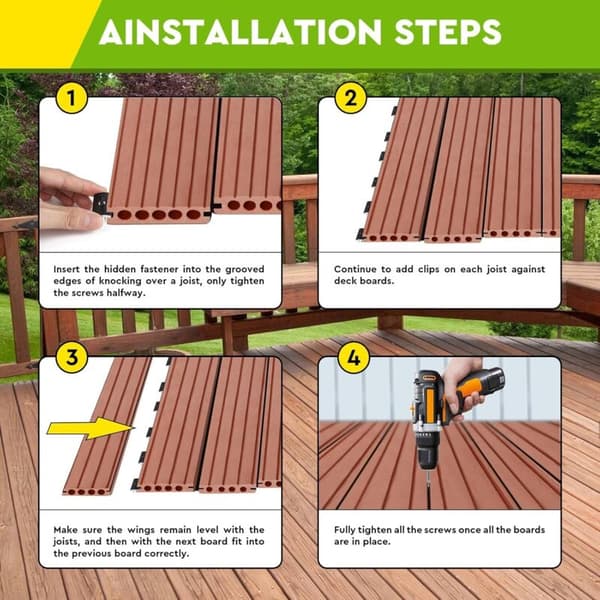 AINSTALLATION STEPS

1

Insert the hidden fastener into the grooved edges of knocking over a joist, only tighten the screws halfway.

2

Continue to add clips on each joist against deck boards.

3

Make sure the wings remain level with the joists, and then with the next board fit into the previous board correctly.

4

Fully tighten all the screws once all the boards are in place.