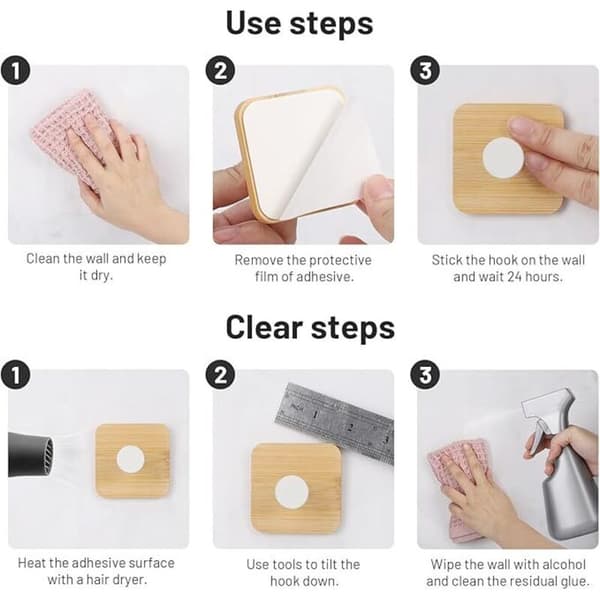 Use steps

1

Clean the wall and keep it dry.

2

Remove the protective film of adhesive.

3

Stick the hook on the wall and wait 24 hours.

Clear steps

1

Heat the adhesive surface with a hair dryer.

2

Use tools to tilt the hook down.

3

Wipe the wall with alcohol and clean the residual glue.