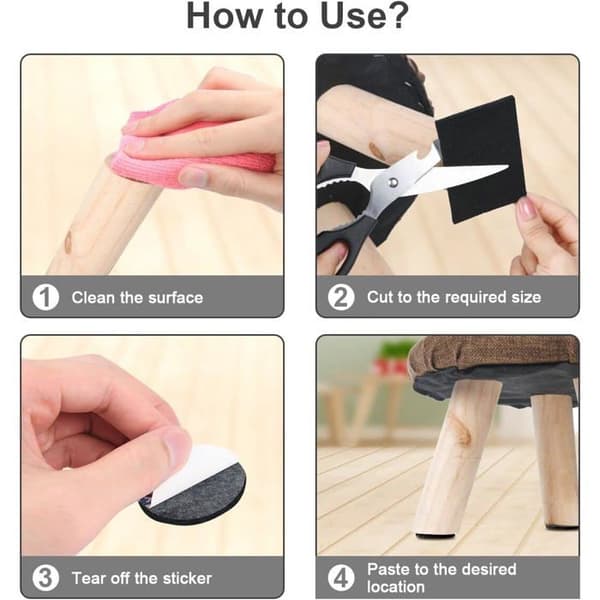 How to Use?

1 Clean the surface

2 Cut to the required size

3 Tear off the sticker

4 Paste to the desired location