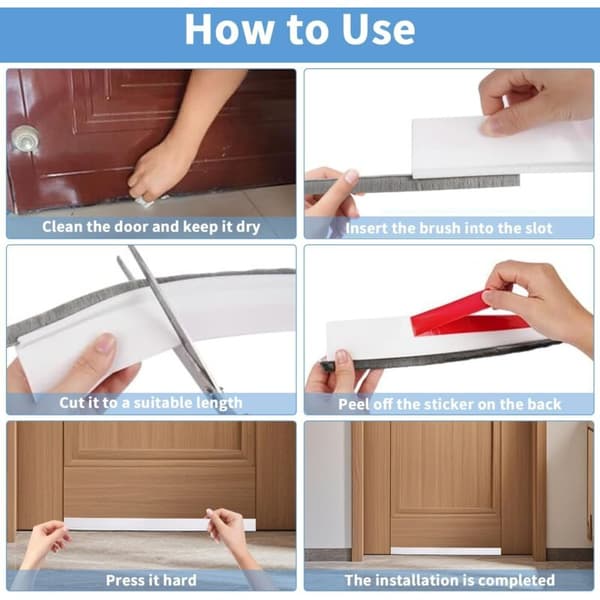 How to Use

Clean the door and keep it dry

Insert the brush into the slot

Cut it to a suitable length

Peel off the sticker on the back

Press it hard

The installation is completed