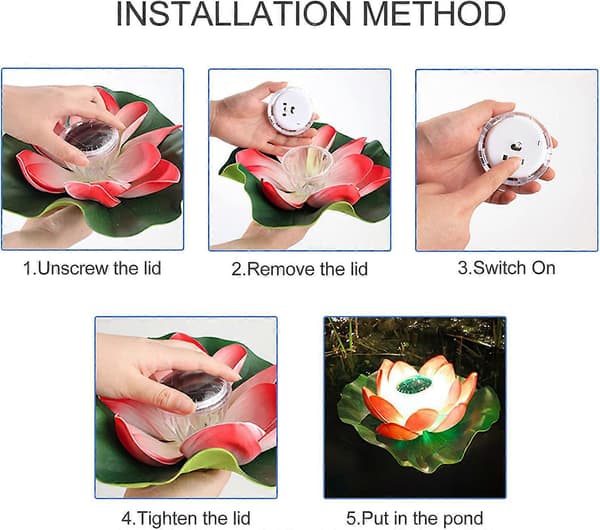 INSTALLATION METHOD

1.Unscrew the lid

2.Remove the lid

3.Switch On

4.Tighten the lid

5.Put in the pond