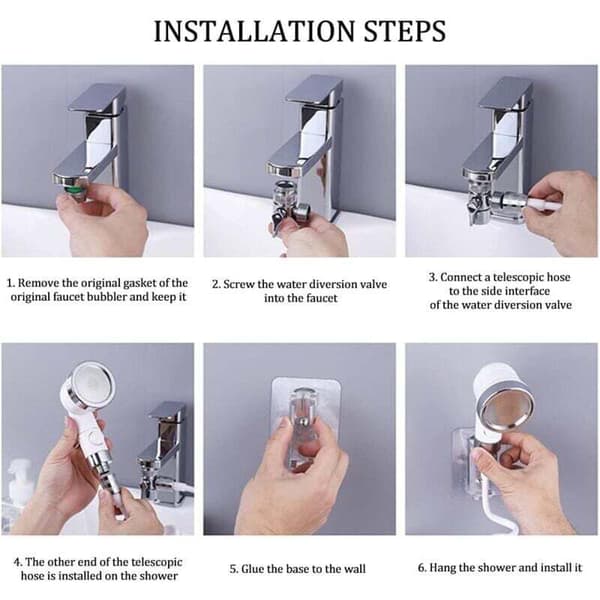 INSTALLATION STEPS

1. Remove the original gasket of the original faucet bubbler and keep it

2. Screw the water diversion valve into the faucet

3. Connect a telescopic hose to the side interface of the water diversion valve

4. The other end of the telescopic hose is installed on the shower

5. Glue the base to the wall

6. Hang the shower and install it