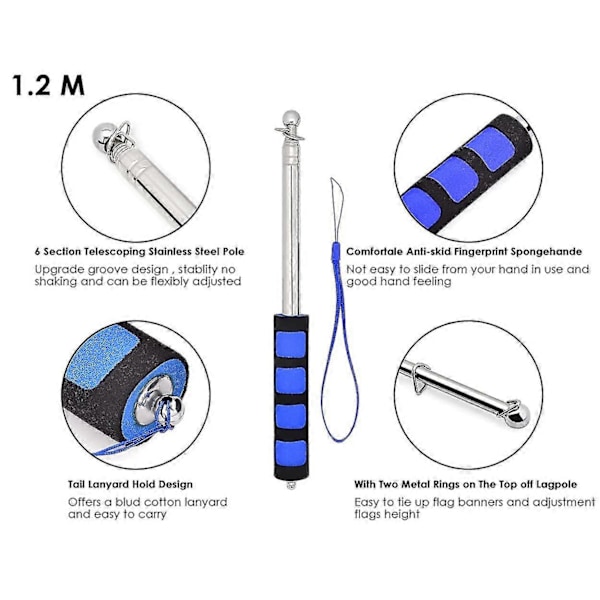 1.2 M

6 Section Telescoping Stainless Steel Pole
Upgrade groove design , stablity no shaking and can be flexibly adjusted

Comfortale Anti-skid Fingerprint Spongehande
Not easy to slide from your hand in use and good hand feeling

Tail Lanyard Hold Design
Offers a blud cotton lanyard and easy to carry

With Two Metal Rings on The Top off Lagpole
Easy to tie up flag banners and adjustment flags height