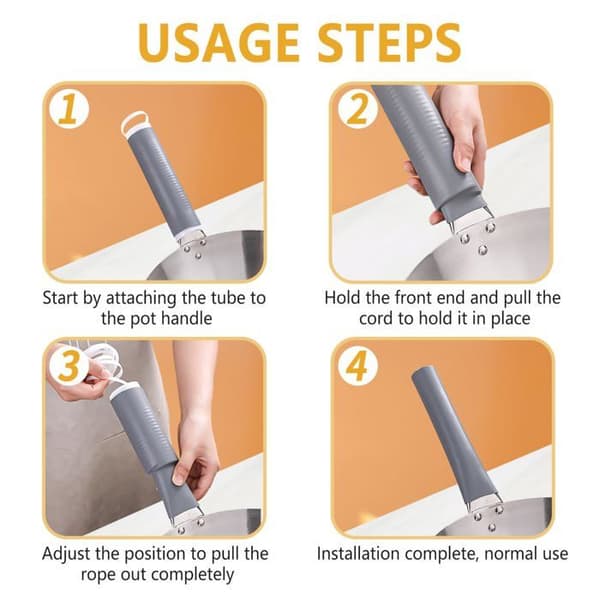 USAGE STEPS

1

Start by attaching the tube to the pot handle

2

Hold the front end and pull the cord to hold it in place

3

Adjust the position to pull the rope out completely

4

Installation complete, normal use