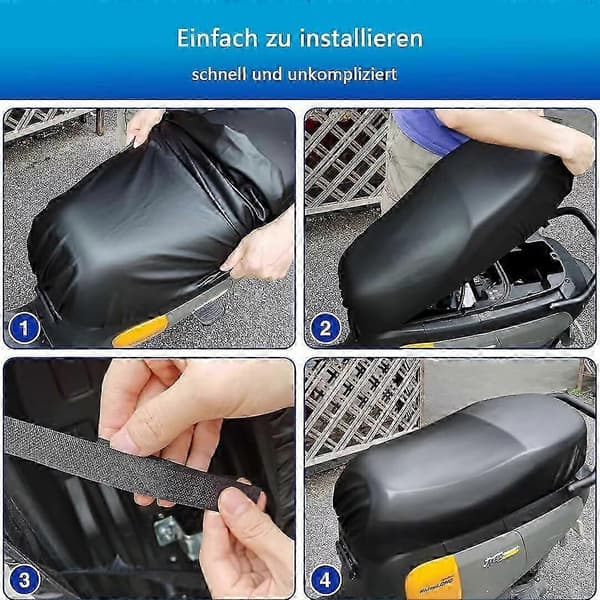 Einfach zu installieren

schnell und unkompliziert

1

2

3

4