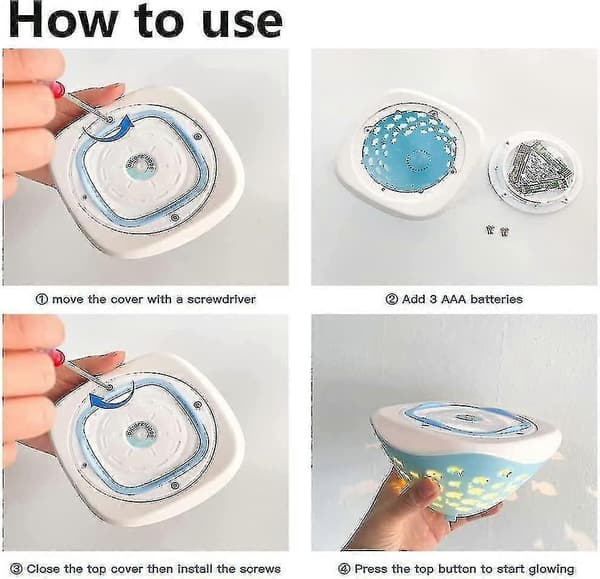 How to use

① move the cover with a screwdriver

② Add 3 AAA batteries

③ Close the top cover then install the screws

④ Press the top button to start glowing