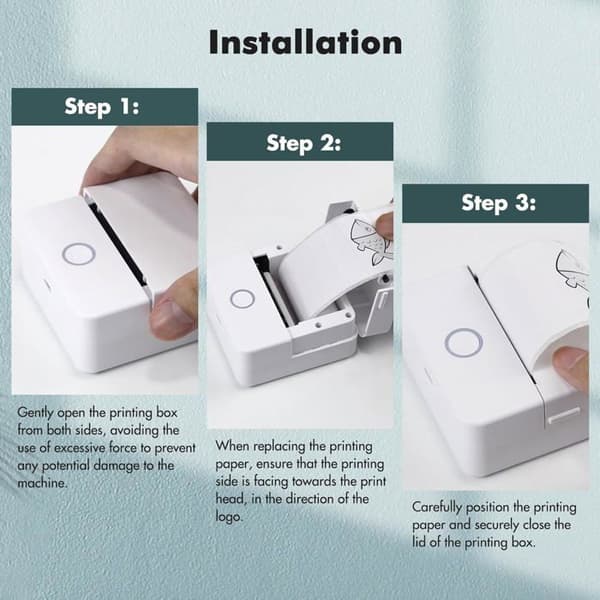 Installation

Step 1:

Gently open the printing box from both sides, avoiding the use of excessive force to prevent any potential damage to the machine.

Step 2:

When replacing the printing paper, ensure that the printing side is facing towards the print head, in the direction of the logo.

Step 3:

Carefully position the printing paper and securely close the lid of the printing box.