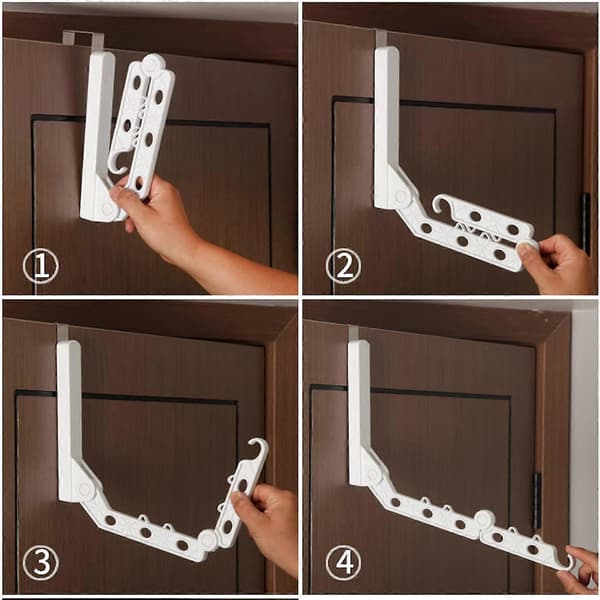 ①

②

③

④