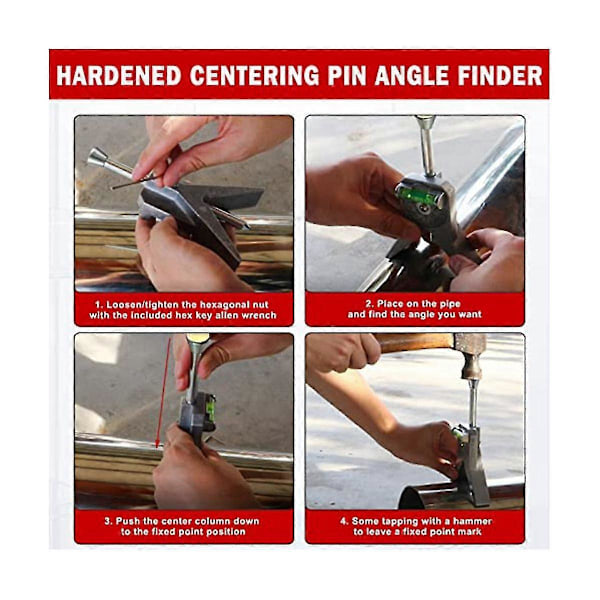 HARDENED CENTERING PIN ANGLE FINDER

1. Loosen/tighten the hexagonal nut with the included hex key allen wrench

2. Place on the pipe and find the angle you want

3. Push the center column down to the fixed point position

4. Some tapping with a hammer to leave a fixed point mark