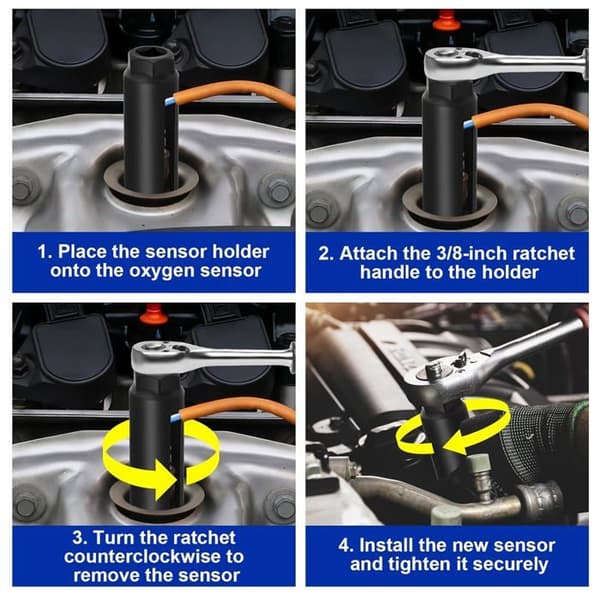 1. Place the sensor holder onto the oxygen sensor

2. Attach the 3/8-inch ratchet handle to the holder

3. Turn the ratchet counterclockwise to remove the sensor

4. Install the new sensor and tighten it securely