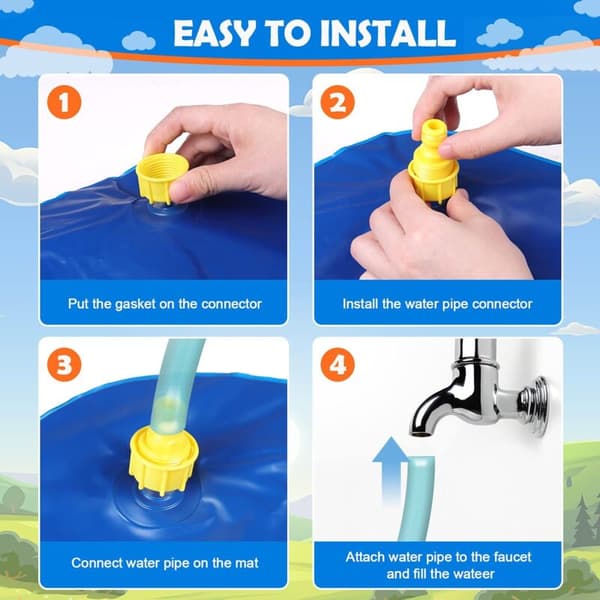 EASY TO INSTALL

1

Put the gasket on the connector

2

Install the water pipe connector

3

Connect water pipe on the mat

4

Attach water pipe to the faucet and fill the wateer