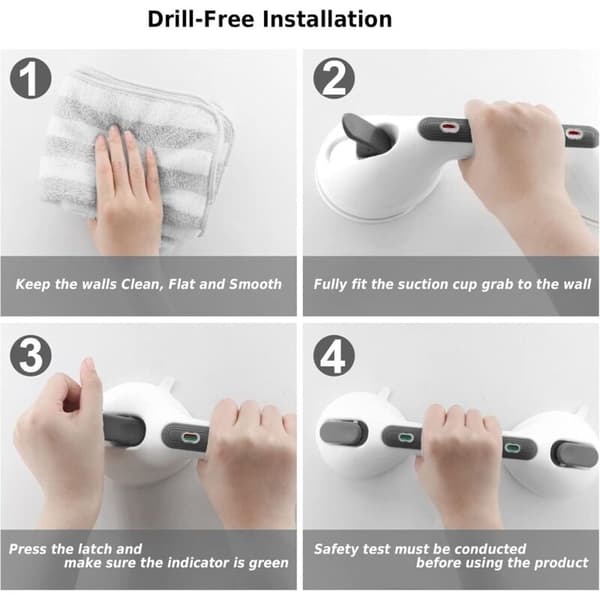 Drill-Free Installation

1

Keep the walls Clean, Flat and Smooth

2

Fully fit the suction cup grab to the wall

3

Press the latch and make sure the indicator is green

4

Safety test must be conducted before using the product