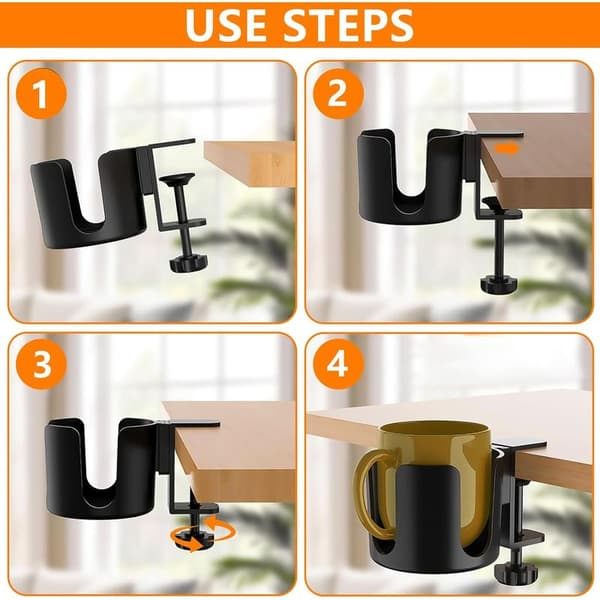 USE STEPS

1

2

3

4