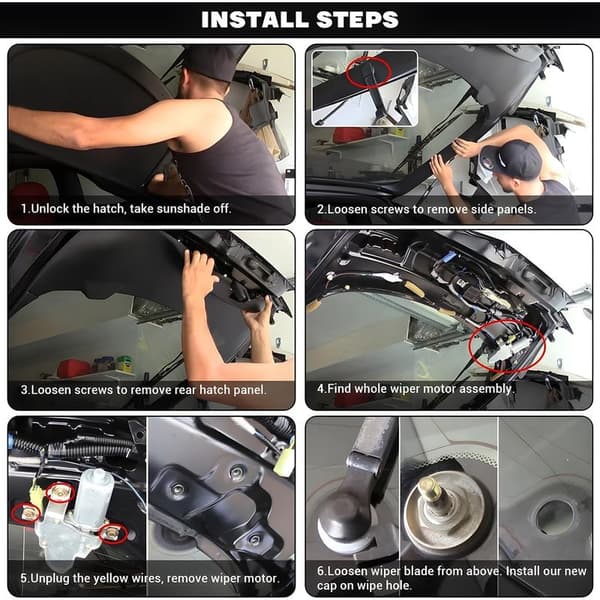 INSTALL STEPS

1.Unlock the hatch, take sunshade off.

2.Loosen screws to remove side panels.

3.Loosen screws to remove rear hatch panel.

4.Find whole wiper motor assembly.

5.Unplug the yellow wires, remove wiper motor.

6.Loosen wiper blade from above. Install our new cap on wipe hole.