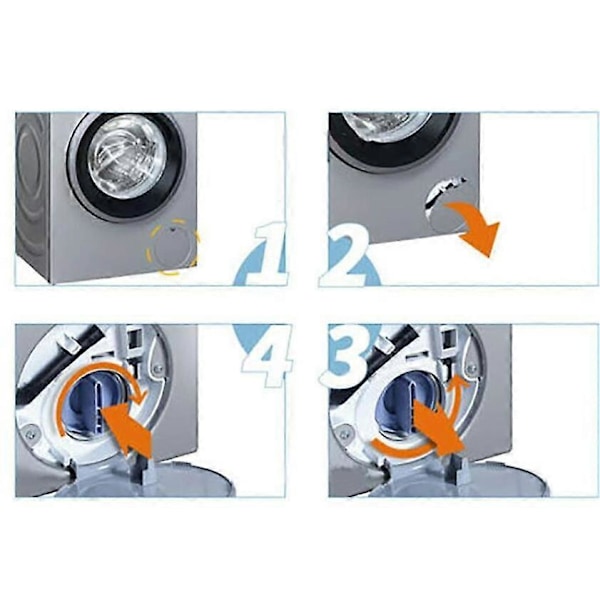 1
2
4
3