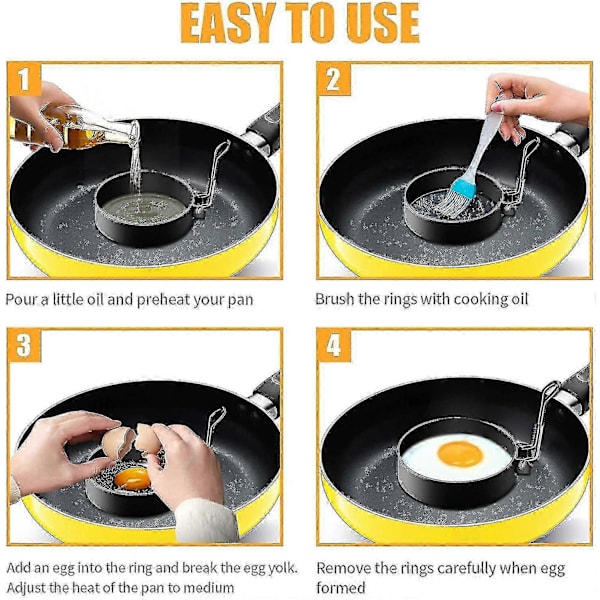 EASY TO USE

1

Pour a little oil and preheat your pan

2

Brush the rings with cooking oil

3

Add an egg into the ring and break the egg yolk. Adjust the heat of the pan to medium

4

Remove the rings carefully when egg formed