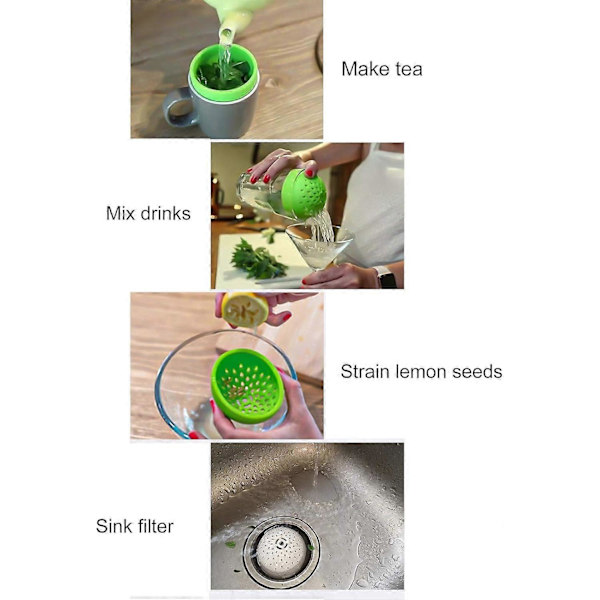 Make tea

Mix drinks

Strain lemon seeds

Sink filter