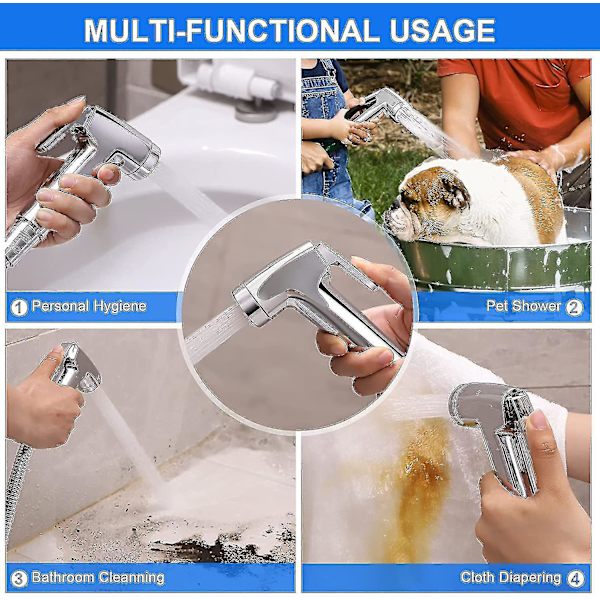 MULTI-FUNCTIONAL USAGE

① Personal Hygiene

Pet Shower ②

③ Bathroom Cleanning

Cloth Diapering ④