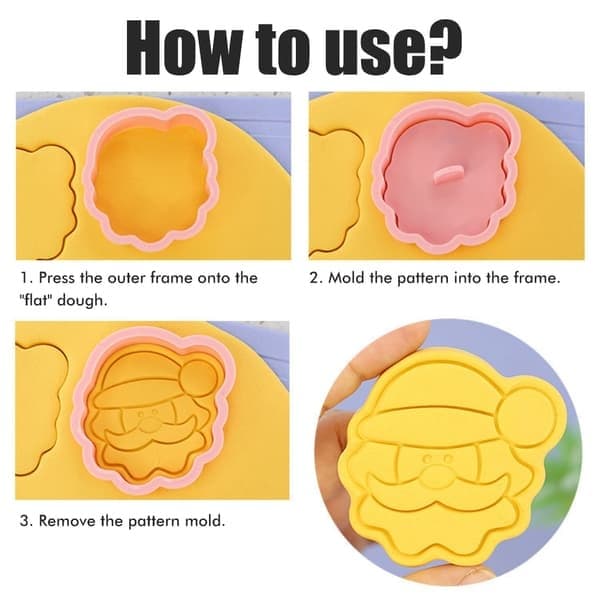 How to use?

1. Press the outer frame onto the "flat" dough.

2. Mold the pattern into the frame.

3. Remove the pattern mold.