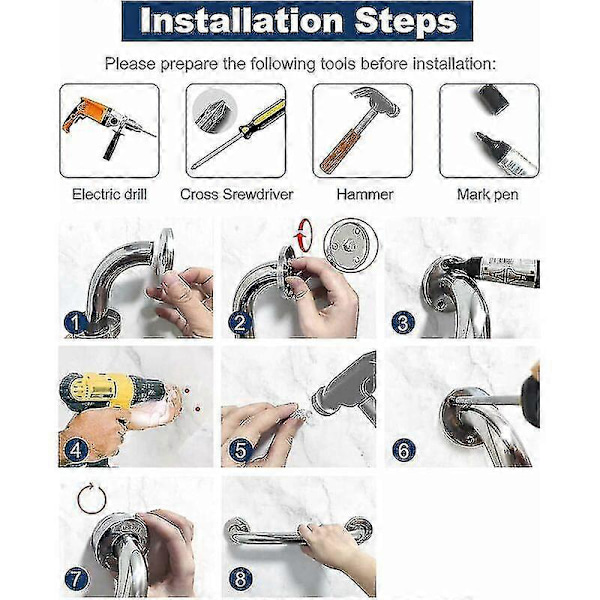 Installation Steps

Please prepare the following tools before installation:

Electric drill

Cross Srewdriver

Hammer

Mark pen

1

2

3

4

5

6

7

8