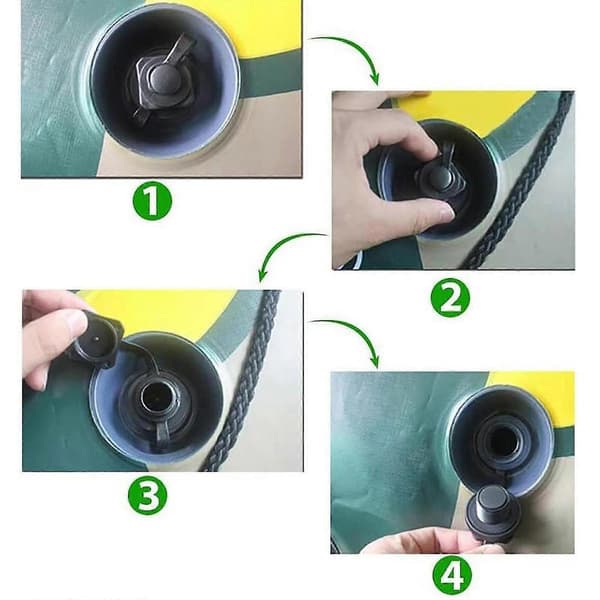 1

2

3

4